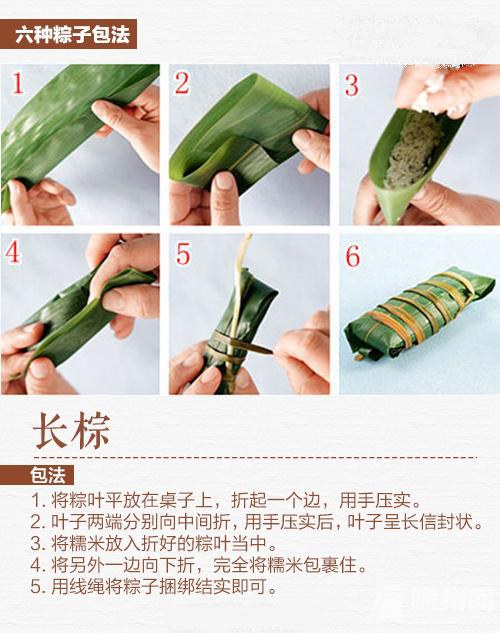 六种粽子包法

1

2

3

4

5

6

长粽

包法

1. 将粽叶平放在桌子上，折起一个边，用手压实。
2. 叶子两端分别向中间折，用手压实后，叶子呈长信封状。
3. 将糯米放入折好的粽叶当中。
4. 将另外一边向下折，完全将糯米包裹住。
5. 用线绳将粽子捆绑结实即可。